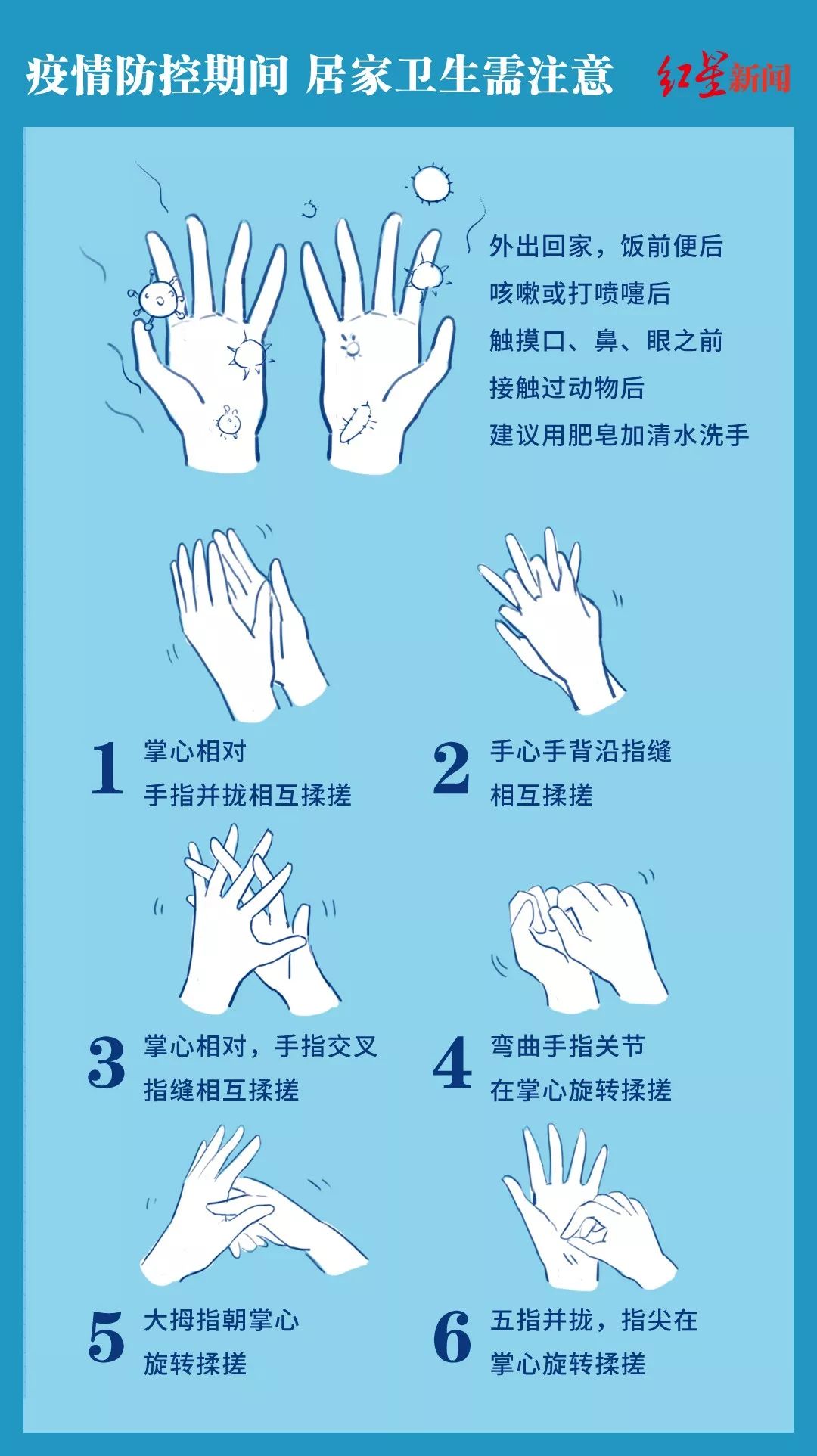 疫情防控期间 居家卫生需注意

红星新闻

外出回家，饭前便后
咳嗽或打喷嚏后
触摸口、鼻、眼之前
接触过动物后
建议用肥皂加清水洗手

1 掌心相对
手指并拢相互揉搓

2 手心手背沿指缝
相互揉搓

3 掌心相对，手指交叉
指缝相互揉搓

4 弯曲手指关节
在掌心旋转揉搓

5 大拇指朝掌心
旋转揉搓

6 五指并拢，指尖在
掌心旋转揉搓